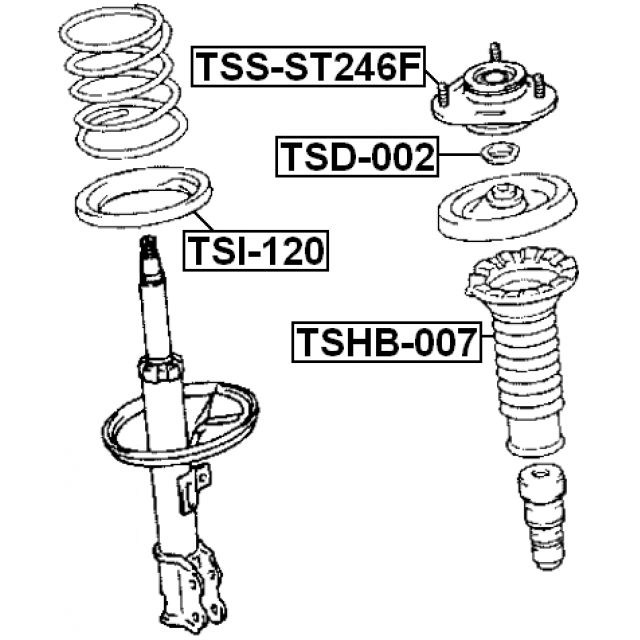 TSS-ST246F

TSD-002

TSI-120

TSHB-007