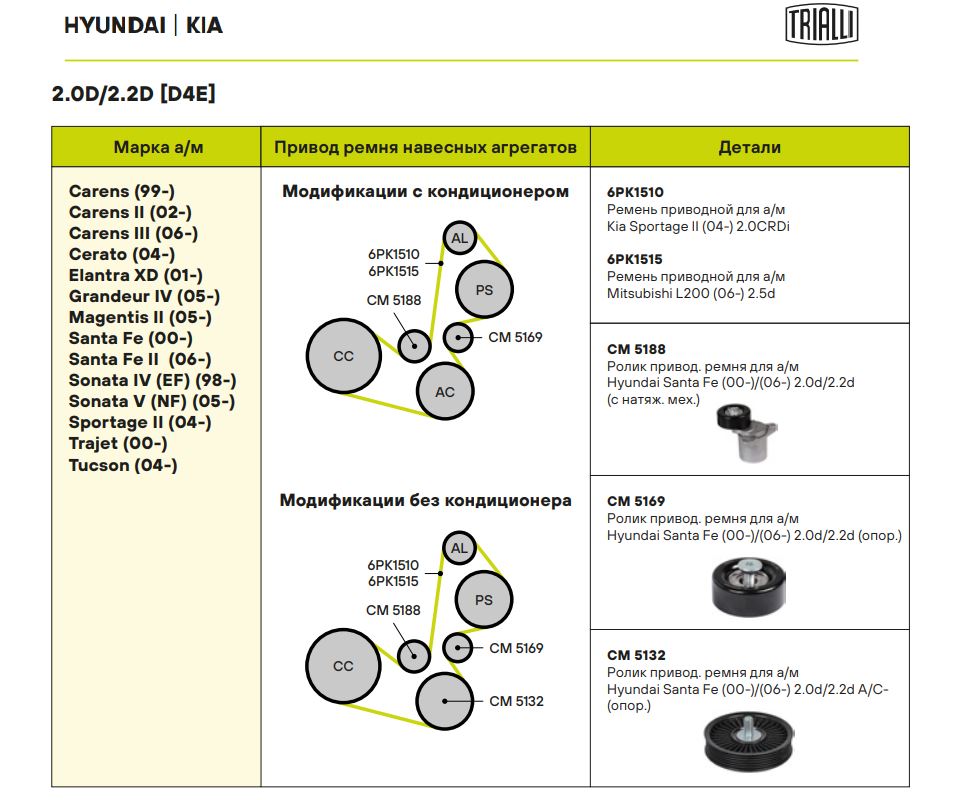 HYUNDAI | KIA

TRIALLI

2.0D/2.2D [D4E]

| Марка а/м | Привод ремня навесных агрегатов | Детали |
|---|---|---|
| Carens (99-) Carens II (02-) Carens III (06-) Cerato (04-) Elantra XD (01-) Grandeur IV (05-) Magentis II (05-) Santa Fe (00-) Santa Fe II (06-) Sonata IV (EF) (98-) Sonata V (NF) (05-) Sportage II (04-) Trajet (00-) Tucson (04-) | Модификации с кондиционером AL 6PK1510 6PK1515 PS CM 5188 CM 5169 CC AC | 6PK1510 Ремень приводной для а/м Kia Sportage II (04-) 2.0CRDi 6PK1515 Ремень приводной для а/м Mitsubishi L200 (06-) 2.5d |
| | | CM 5188 Ролик привод. ремня для а/м Hyundai Santa Fe (00-)/(06-) 2.0d/2.2d (с натяж. мех.) |
| | Модификации без кондиционера AL 6PK1510 6PK1515 PS CM 5188 CM 5169 CC CM 5132 | CM 5169 Ролик привод. ремня для а/м Hyundai Santa Fe (00-)/(06-) 2.0d/2.2d (опор.) |
| | | CM 5132 Ролик привод. ремня для а/м Hyundai Santa Fe (00-)/(06-) 2.0d/2.2d A/C- (опор.) |