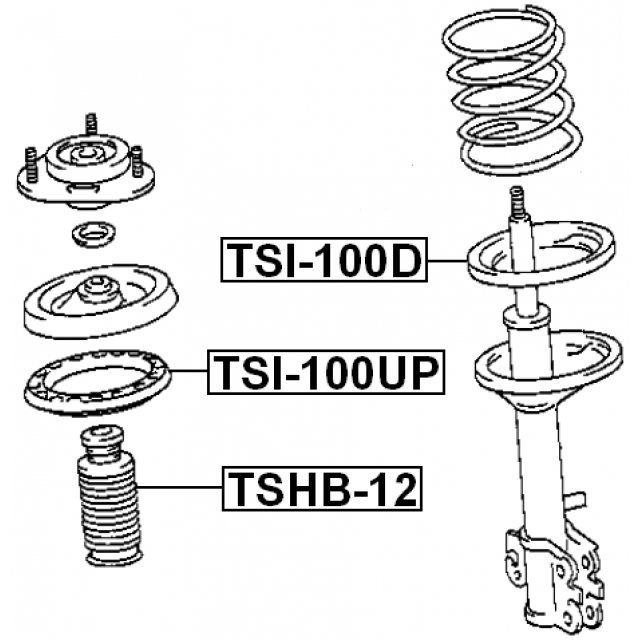 TSI-100D

TSI-100UP

TSHB-12