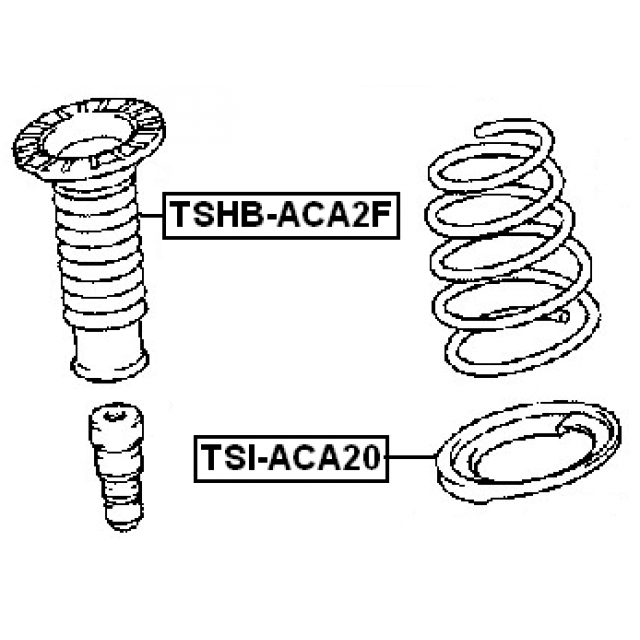 TSHB-ACA2F

TSI-ACA20