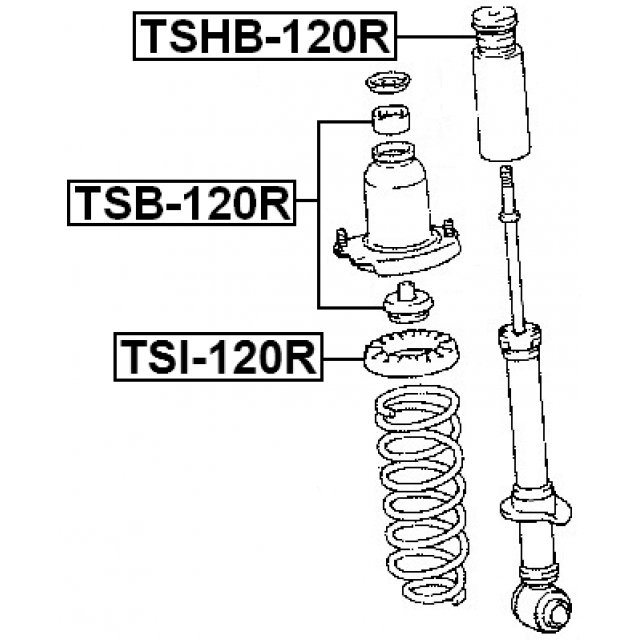 TSHB-120R

TSB-120R

TSI-120R