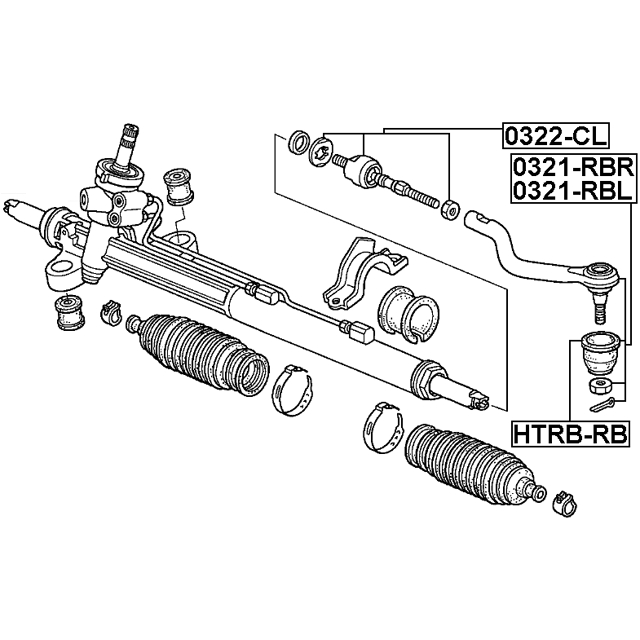 0322-CL

0321-RBR
0321-RBL

HTRB-RB