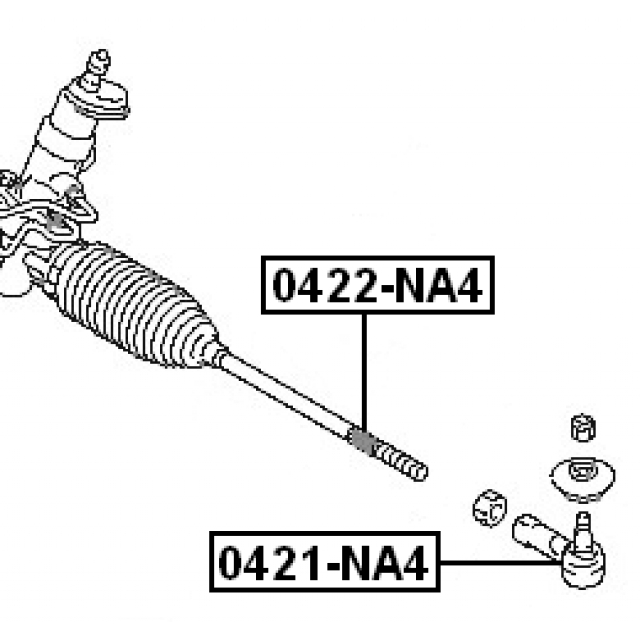 0422-NA4

0421-NA4