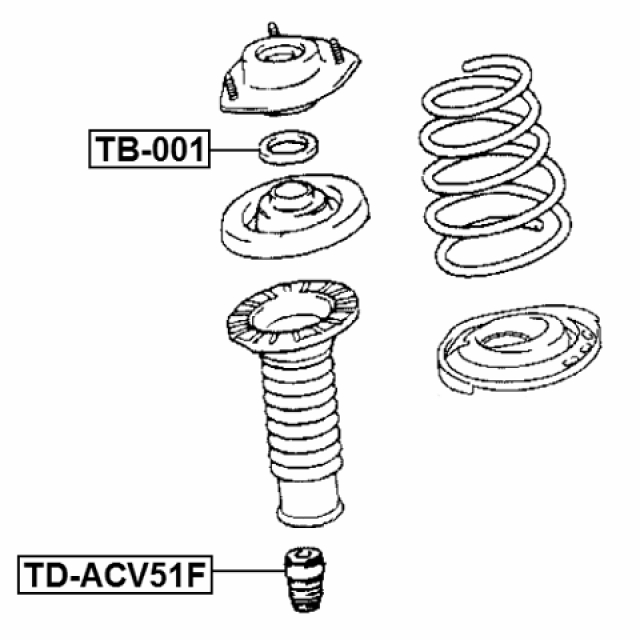 TB-001

TD-ACV51F