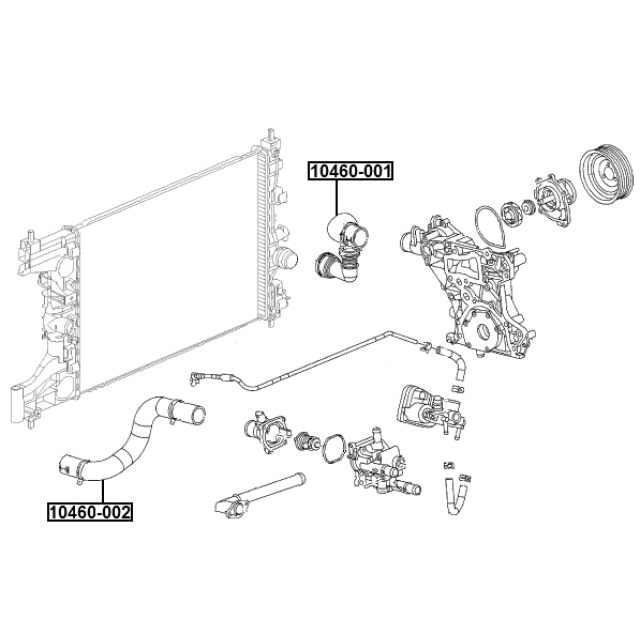 10460-001

10460-002