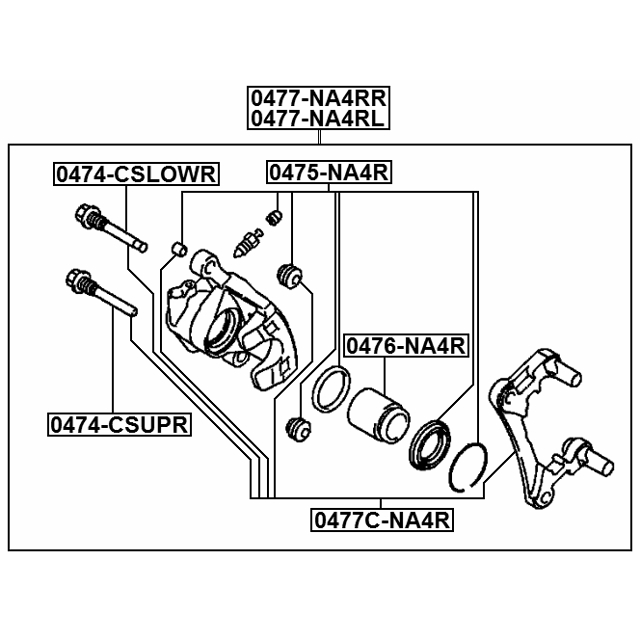 0477-NA4RR
0477-NA4RL

0474-CSLOWR

0475-NA4R

0476-NA4R

0474-CSUPR

0477C-NA4R