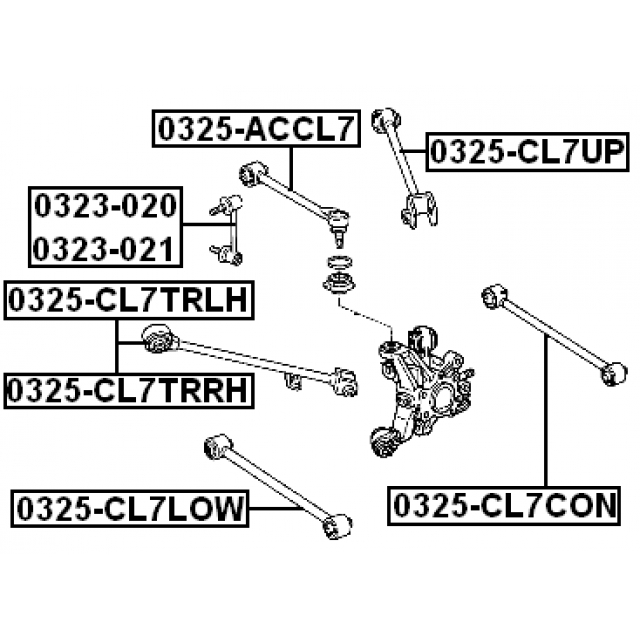 0325-ACCL7

0325-CL7UP

0323-020
0323-021

0325-CL7TRLH

0325-CL7TRRH

0325-CL7LOW

0325-CL7CON