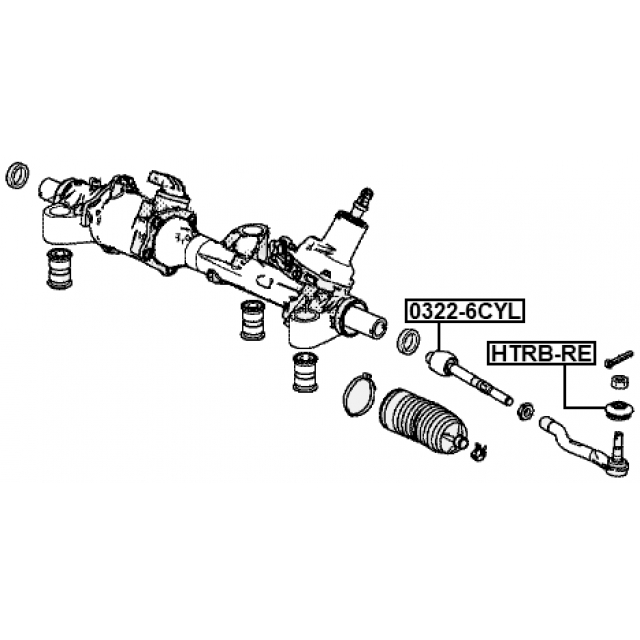 0322-6CYL
HTRB-RE