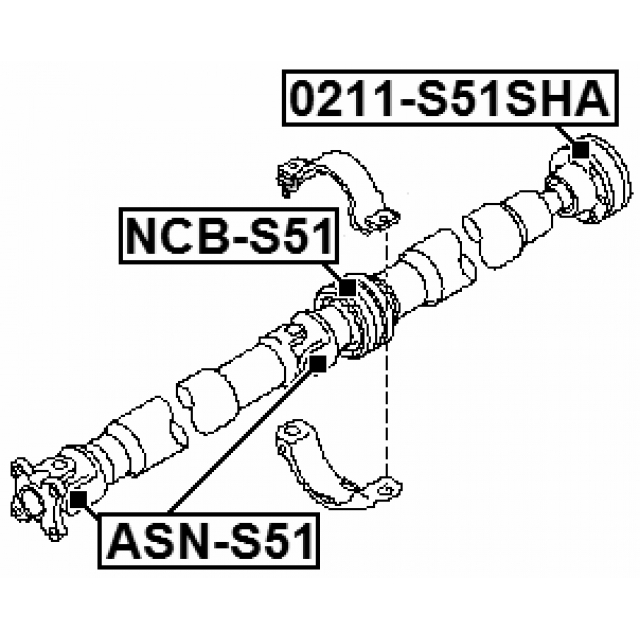 0211-S51SHA

NCB-S51

ASN-S51