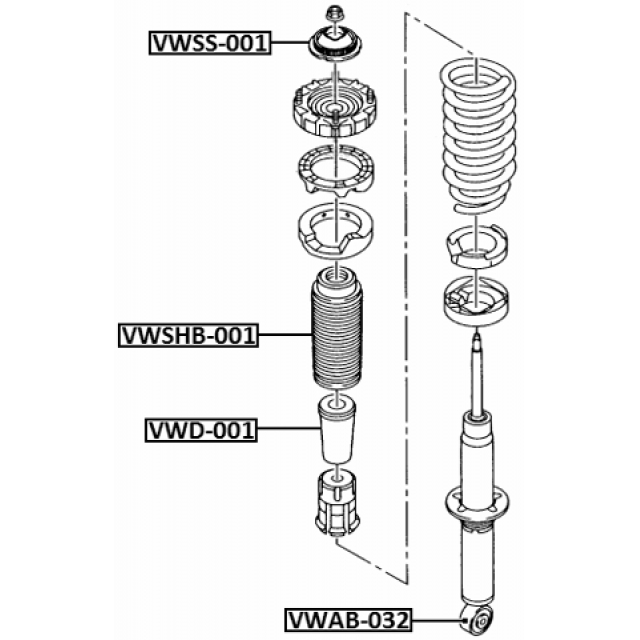 VWSS-001

VWSHB-001

VWD-001

VWAB-032