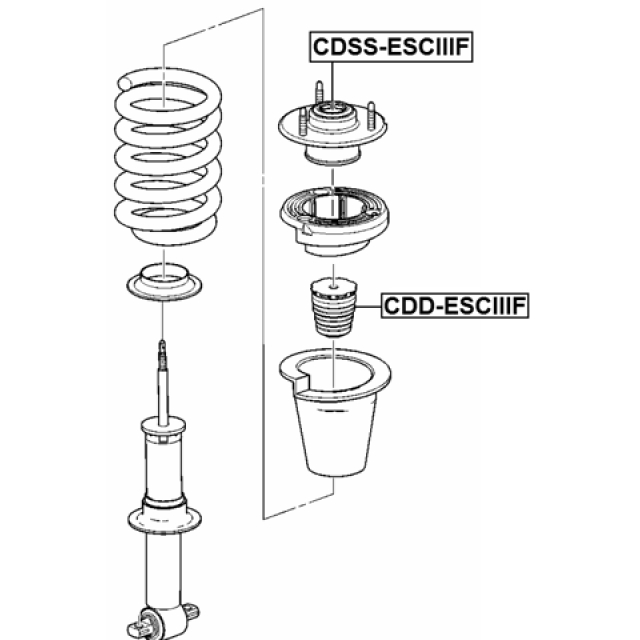 CDSS-ESCIIIF

CDD-ESCIIIF