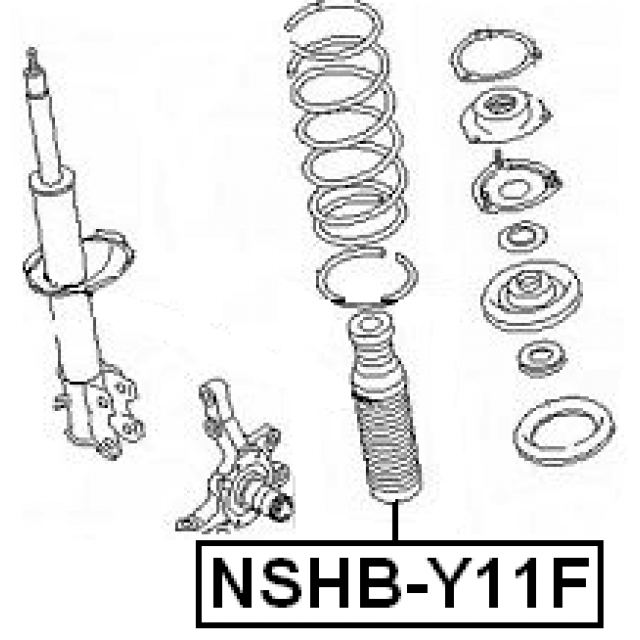 NSHB-Y11F