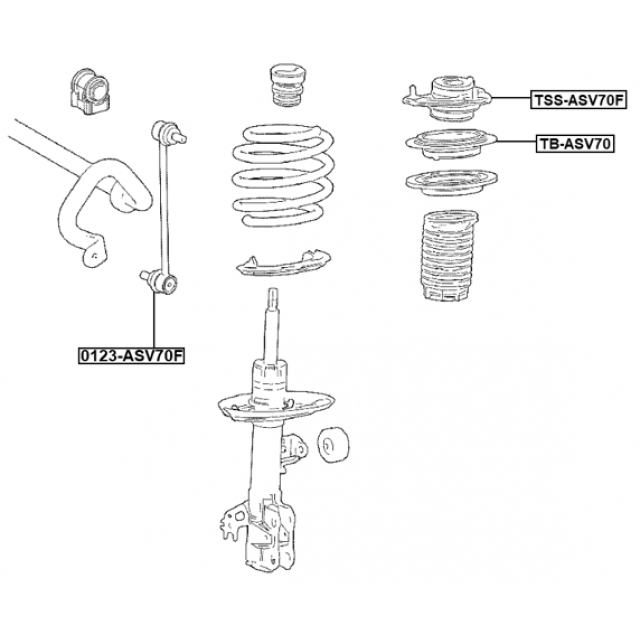 TSS-ASV70F
TB-ASV70
0123-ASV70F