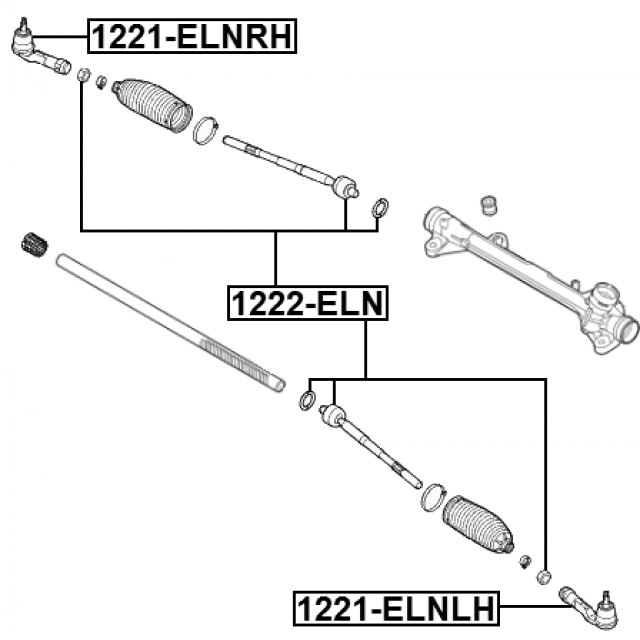 1221-ELNRH

1222-ELN

1221-ELNLH