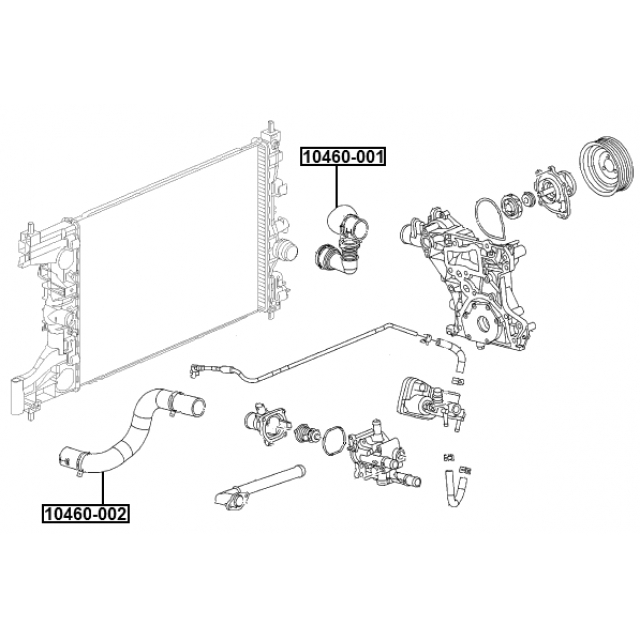 10460-001

10460-002