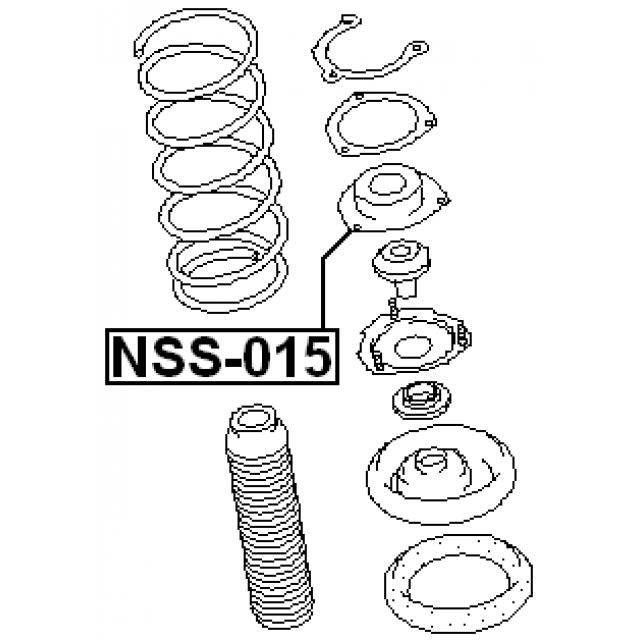 NSS-015