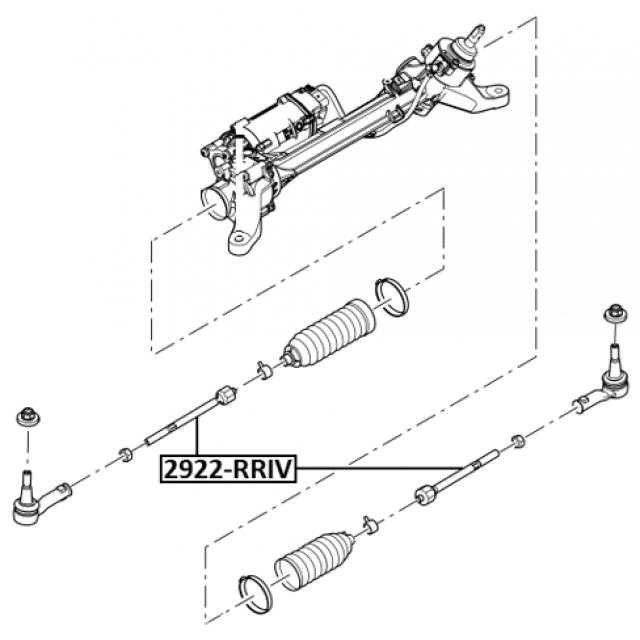 2922-RRIV