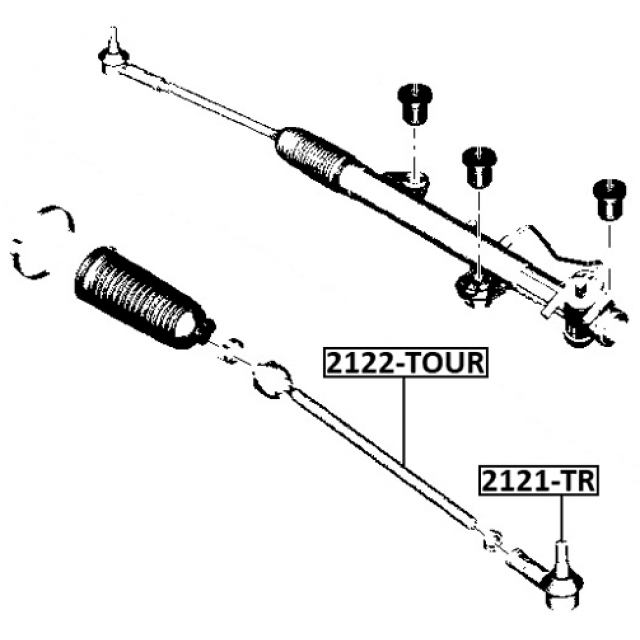 2122-TOUR

2121-TR