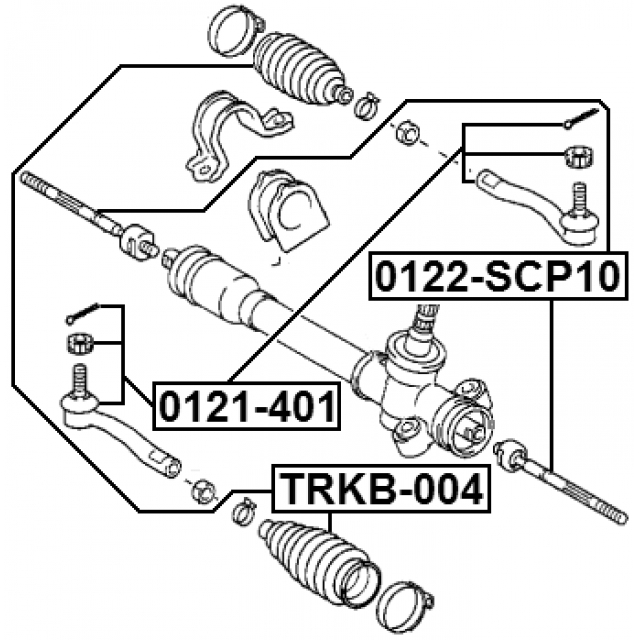 0122-SCP10

0121-401

TRKB-004