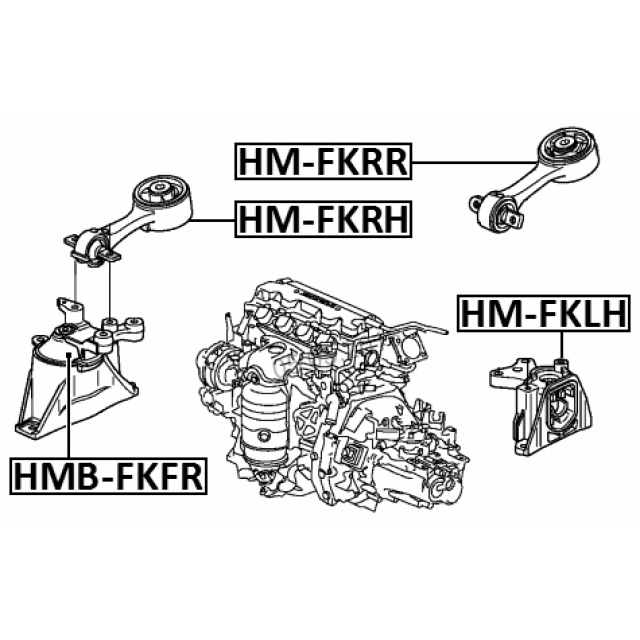 HM-FKRR

HM-FKRH

HM-FKLH

HMB-FKFR