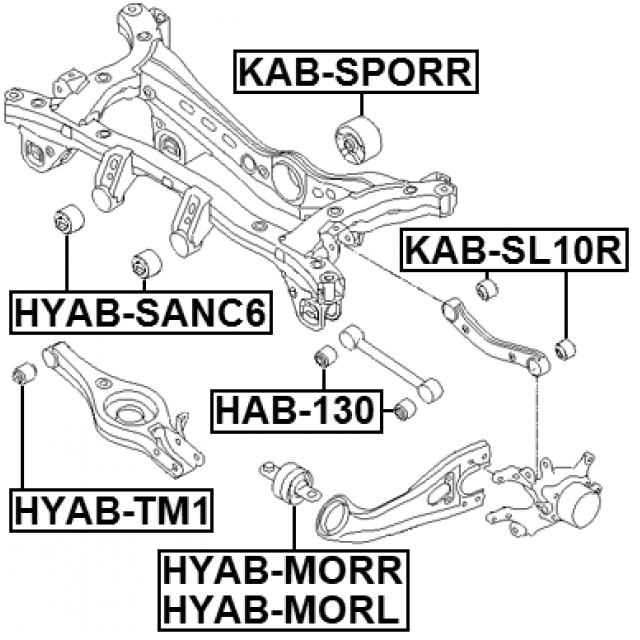 KAB-SPORR

KAB-SL10R

HYAB-SANC6

HAB-130

HYAB-TM1

HYAB-MORR
HYAB-MORL