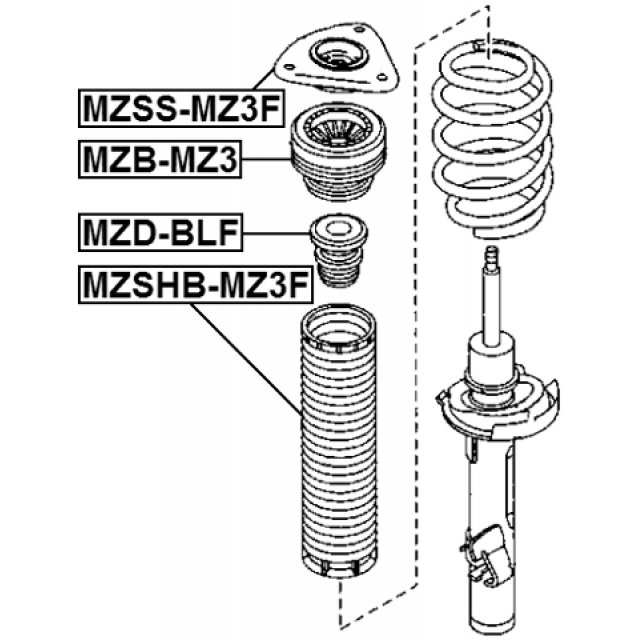 MZSS-MZ3F
MZB-MZ3
MZD-BLF
MZSHB-MZ3F