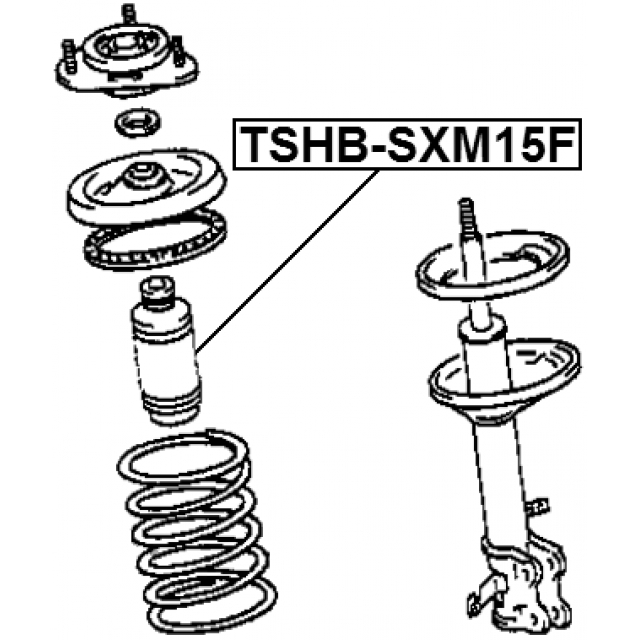 TSHB-SXM15F