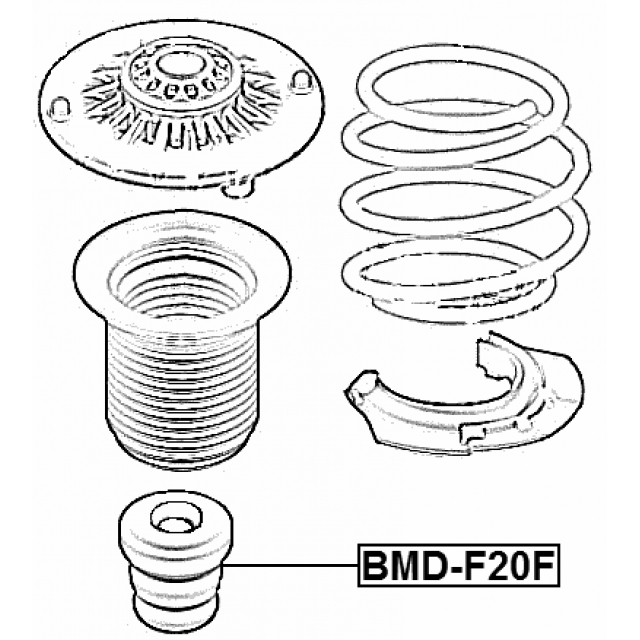 BMD-F20F