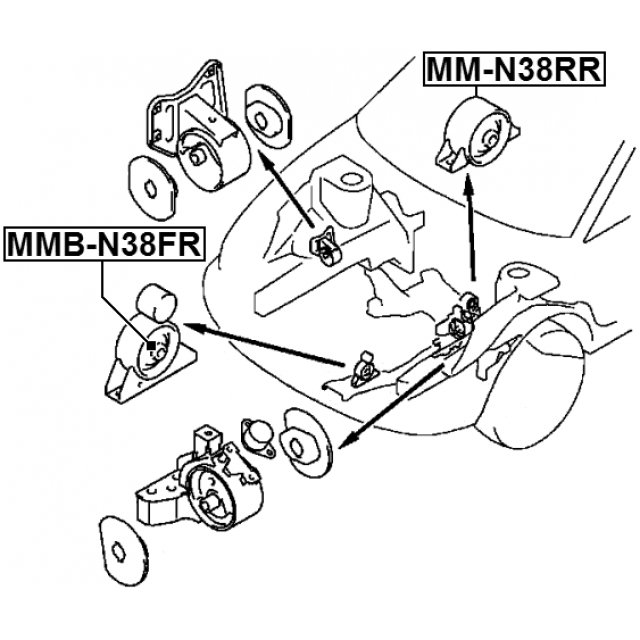 MM-N38RR

MMB-N38FR