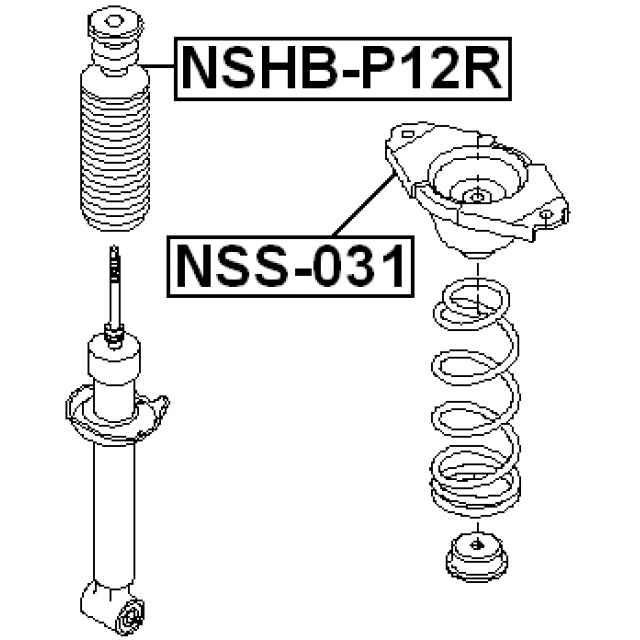 NSHB-P12R

NSS-031