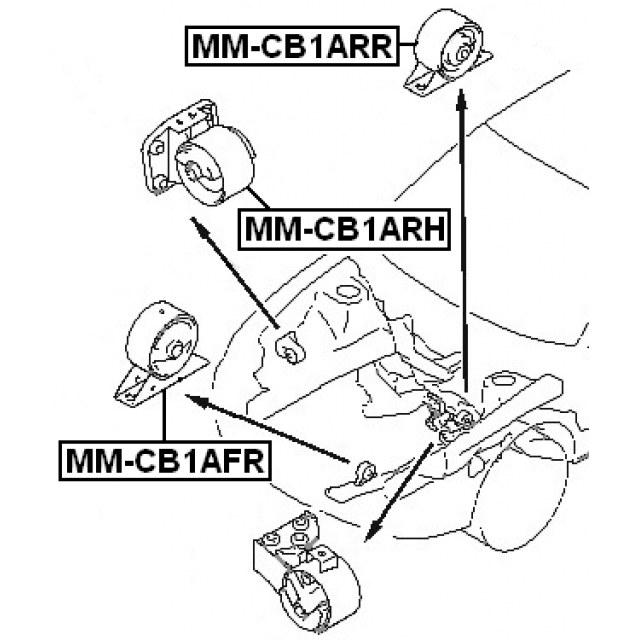 MM-CB1ARR

MM-CB1ARH

MM-CB1AFR