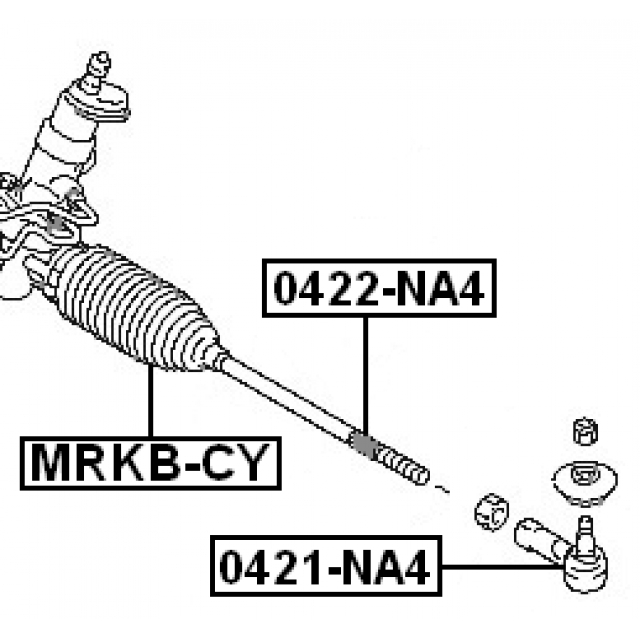 0422-NA4

MRKB-CY

0421-NA4