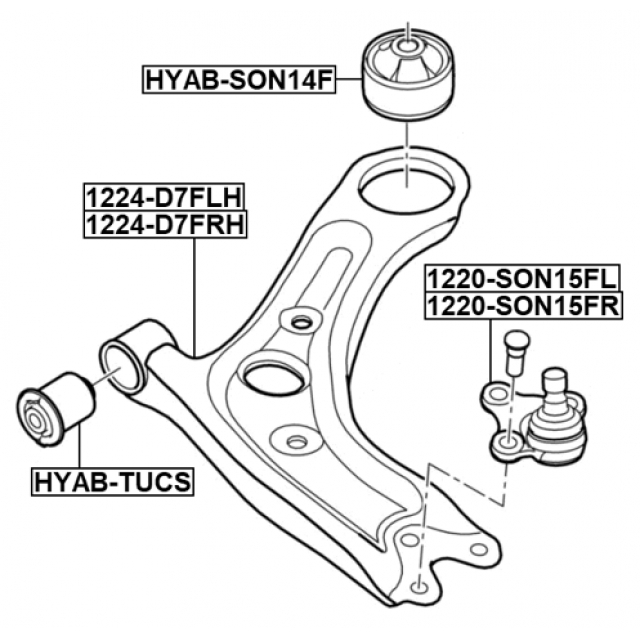 HYAB-SON14F

1224-D7FLH
1224-D7FRH

1220-SON15FL
1220-SON15FR

HYAB-TUCS