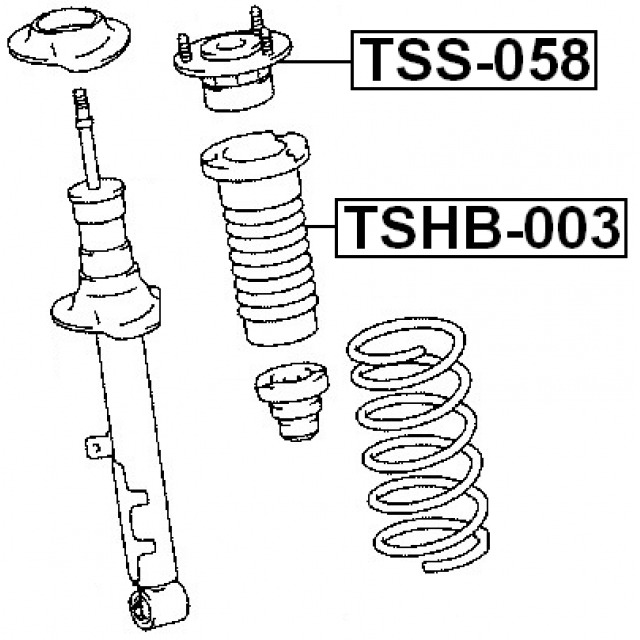 TSS-058

TSHB-003