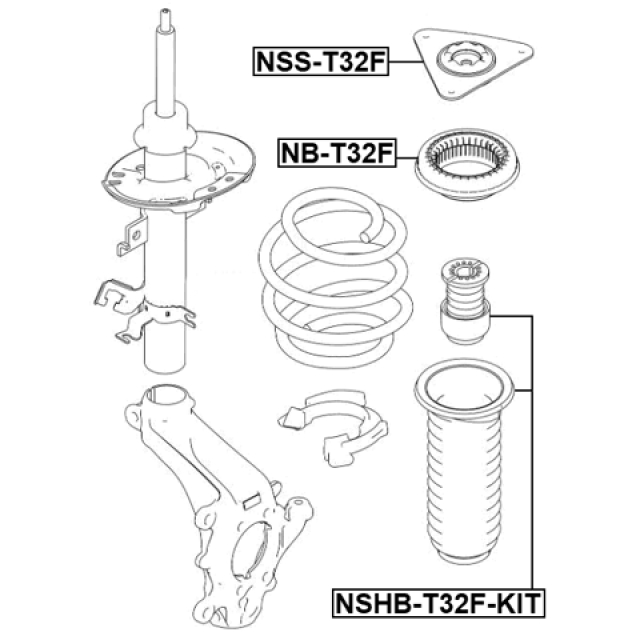 NSS-T32F

NB-T32F

NSHB-T32F-KIT