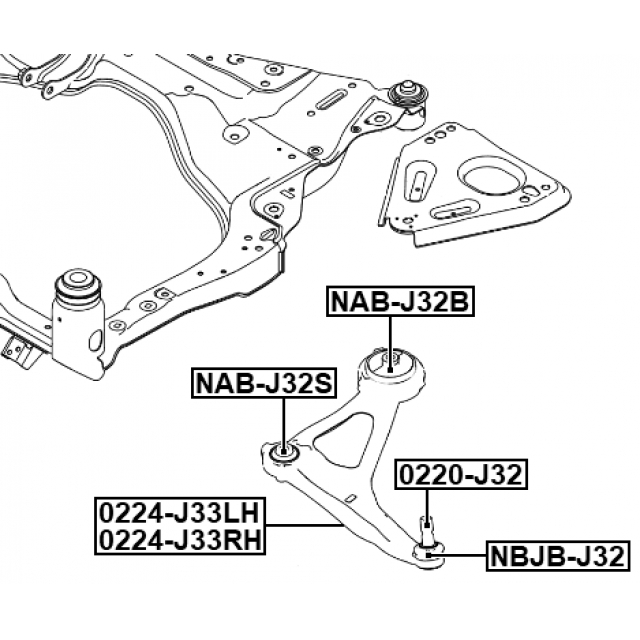 NAB-J32B

NAB-J32S

0220-J32

0224-J33LH
0224-J33RH

NBJB-J32