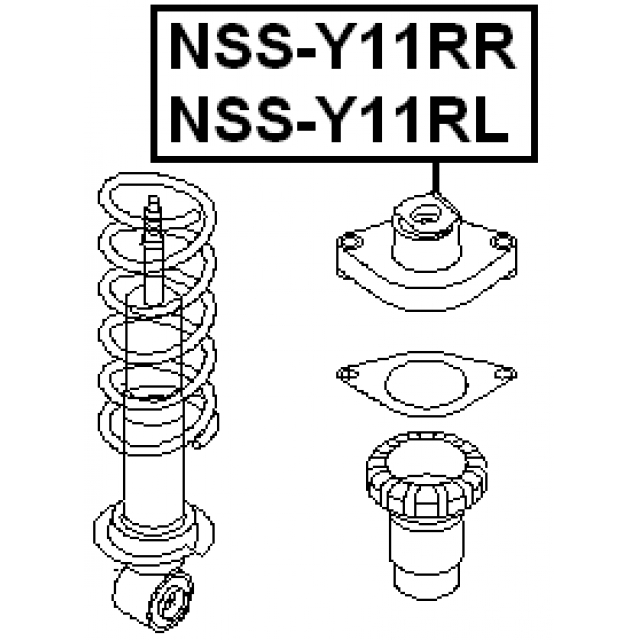 NSS-Y11RR
NSS-Y11RL