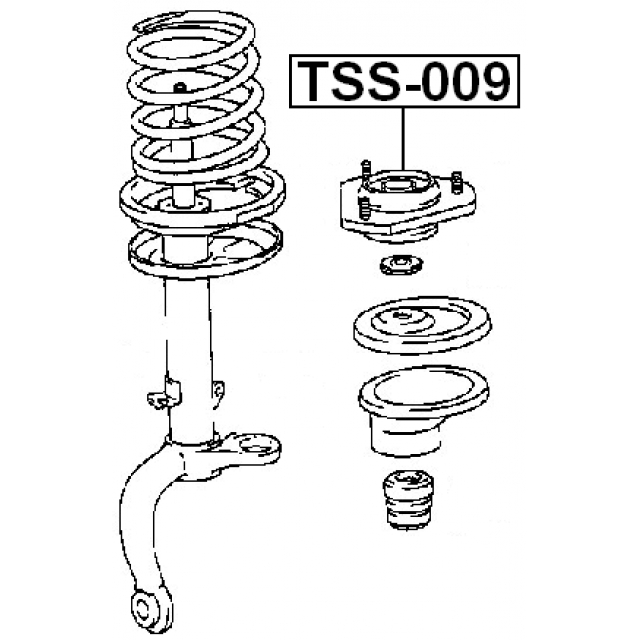 TSS-009