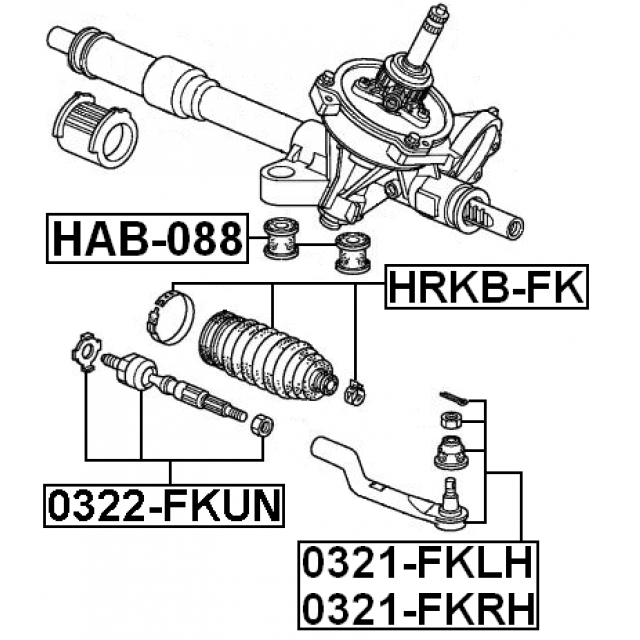 HAB-088

HRKB-FK

0322-FKUN

0321-FKLH
0321-FKRH