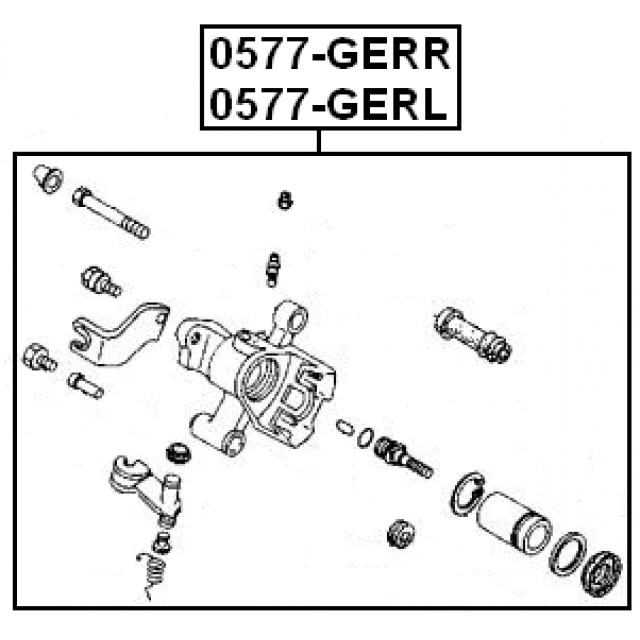 0577-GERR
0577-GERL