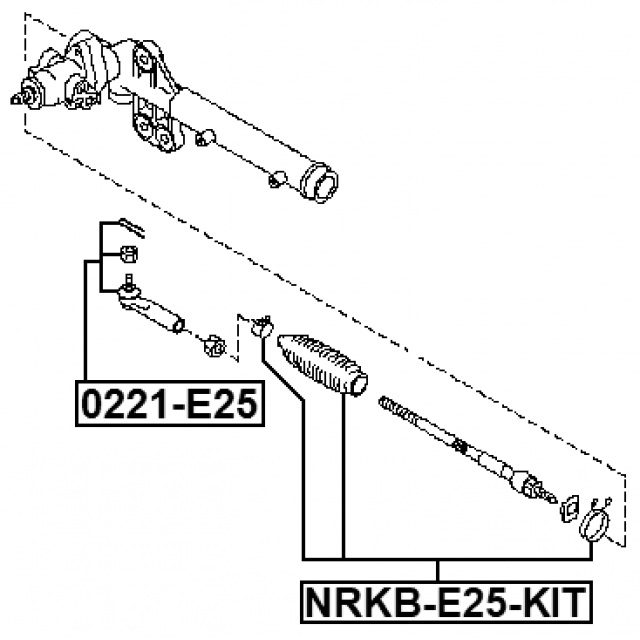 0221-E25

NRKB-E25-KIT