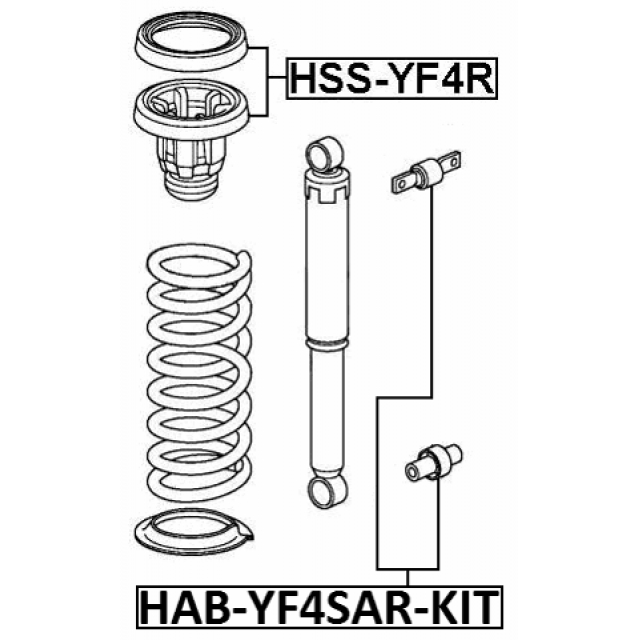 HSS-YF4R

HAB-YF4SAR-KIT