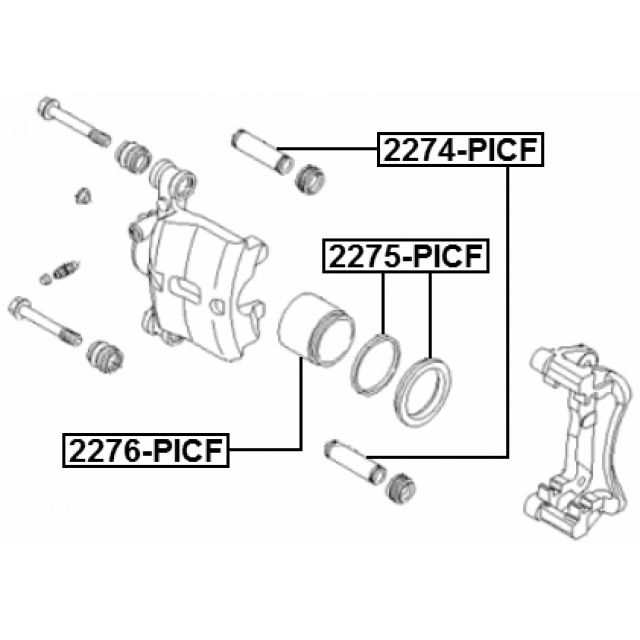 2274-PICF
2275-PICF
2276-PICF