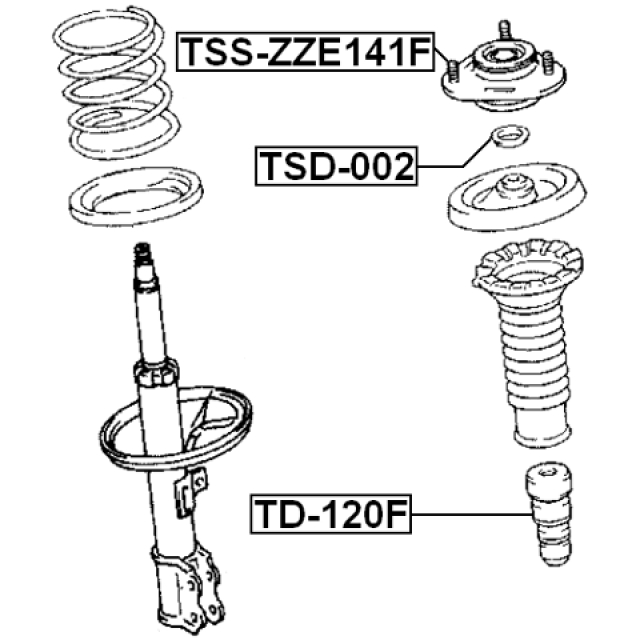 TSS-ZZE141F

TSD-002

TD-120F