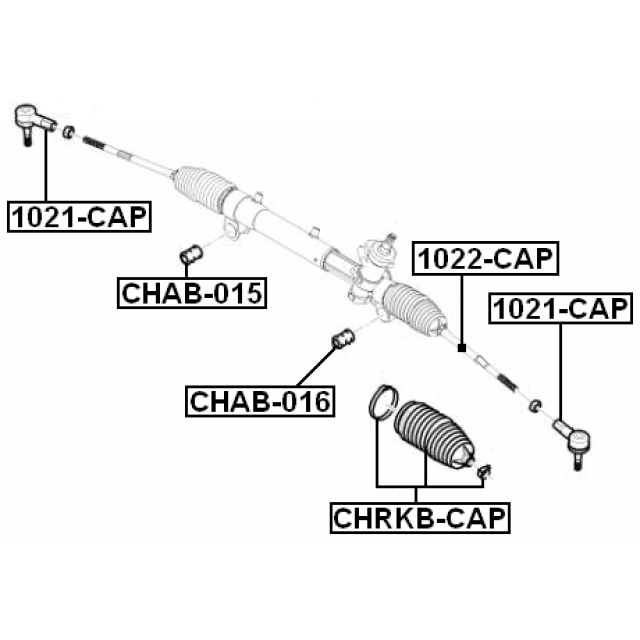 1021-CAP

CHAB-015

1022-CAP

1021-CAP

CHAB-016

CHRKB-CAP