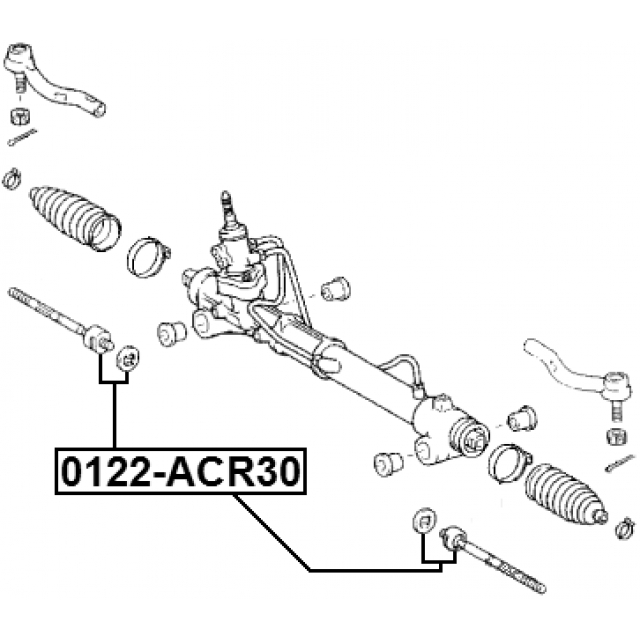 0122-ACR30