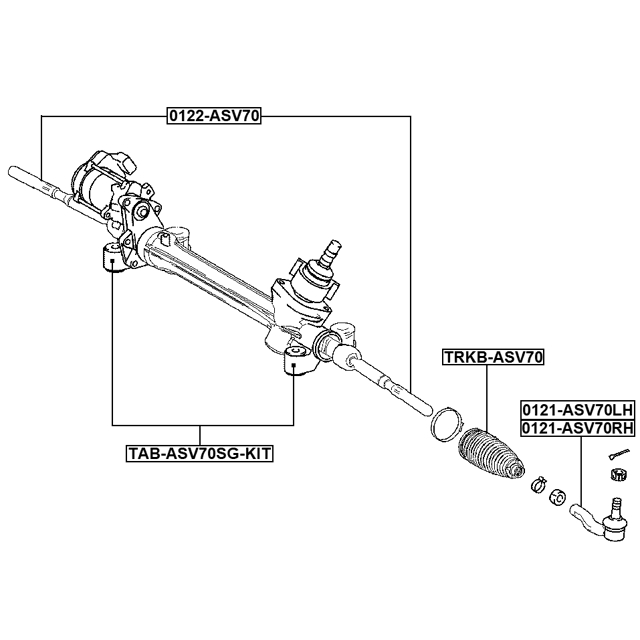 0122-ASV70

TRKB-ASV70

0121-ASV70LH
0121-ASV70RH

TAB-ASV70SG-KIT