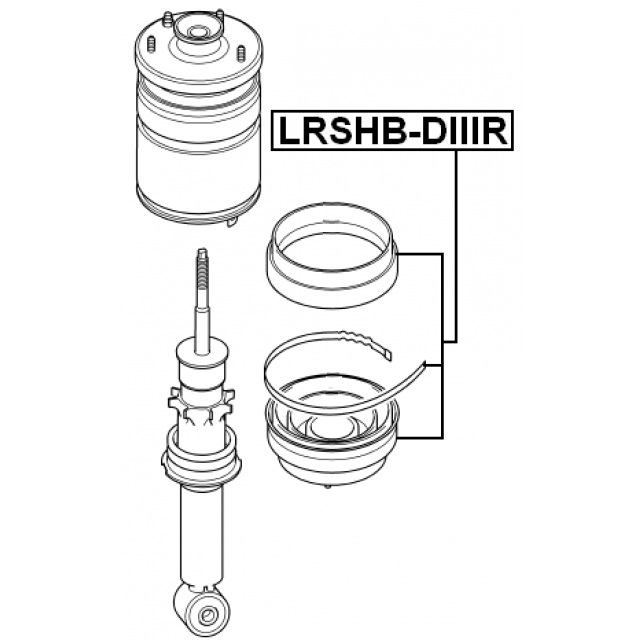 LRSHB-DIIIR