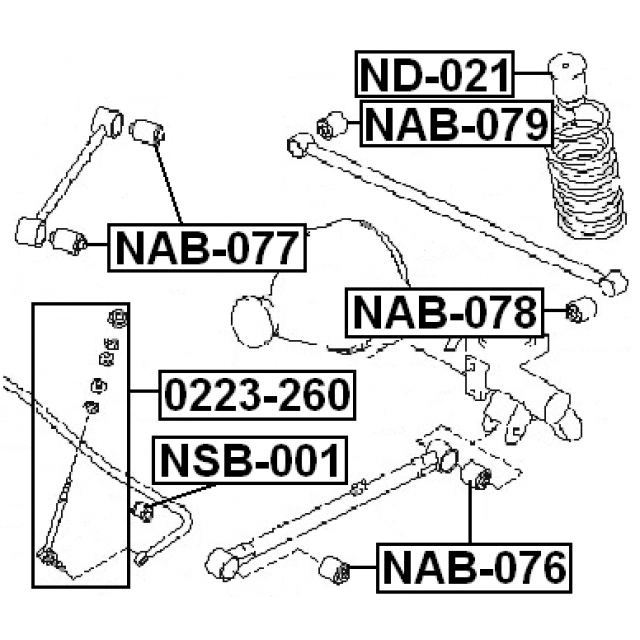 ND-021
NAB-079
NAB-077
NAB-078
0223-260
NSB-001
NAB-076