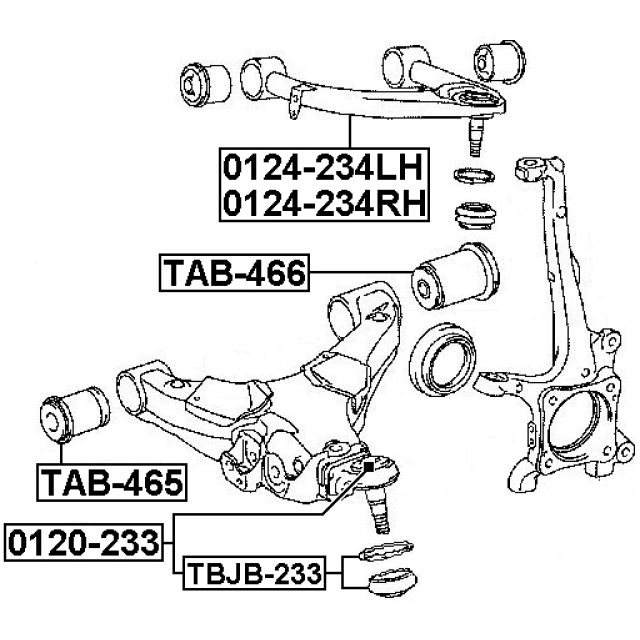 0124-234LH
0124-234RH

TAB-466

TAB-465

0120-233

TBJB-233